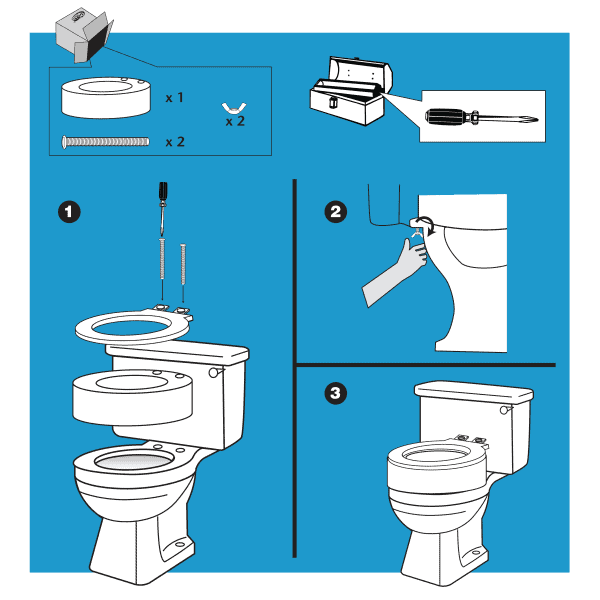 x 1

x 2

x 2

1

2

3